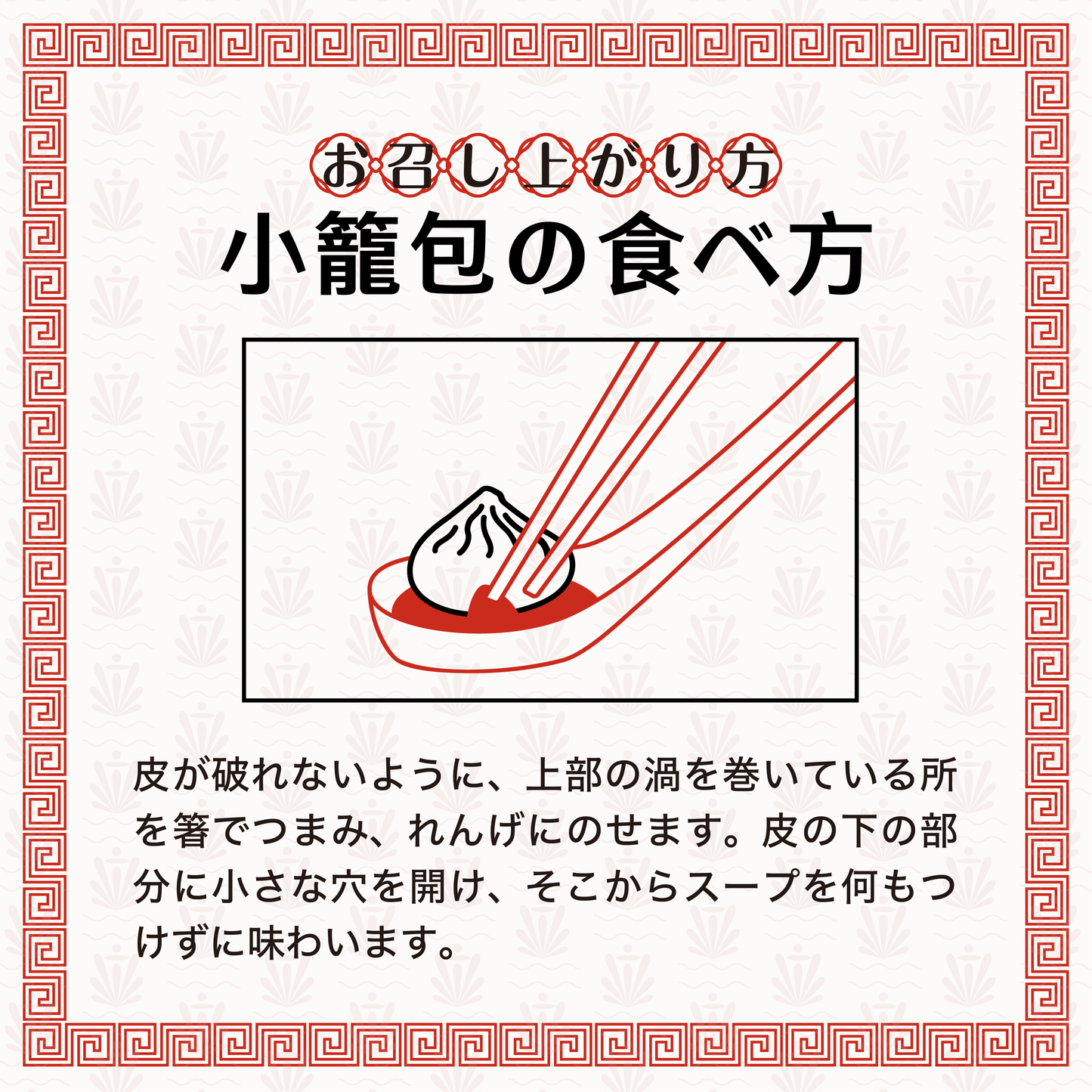 お召し上がり方

小籠包の食べ方

皮が破れないように、上部の渦を巻いている所を箸でつまみ、れんげにのせます。皮の下の部分に小さな穴を開け、そこからスープを何もつけずに味わいます。