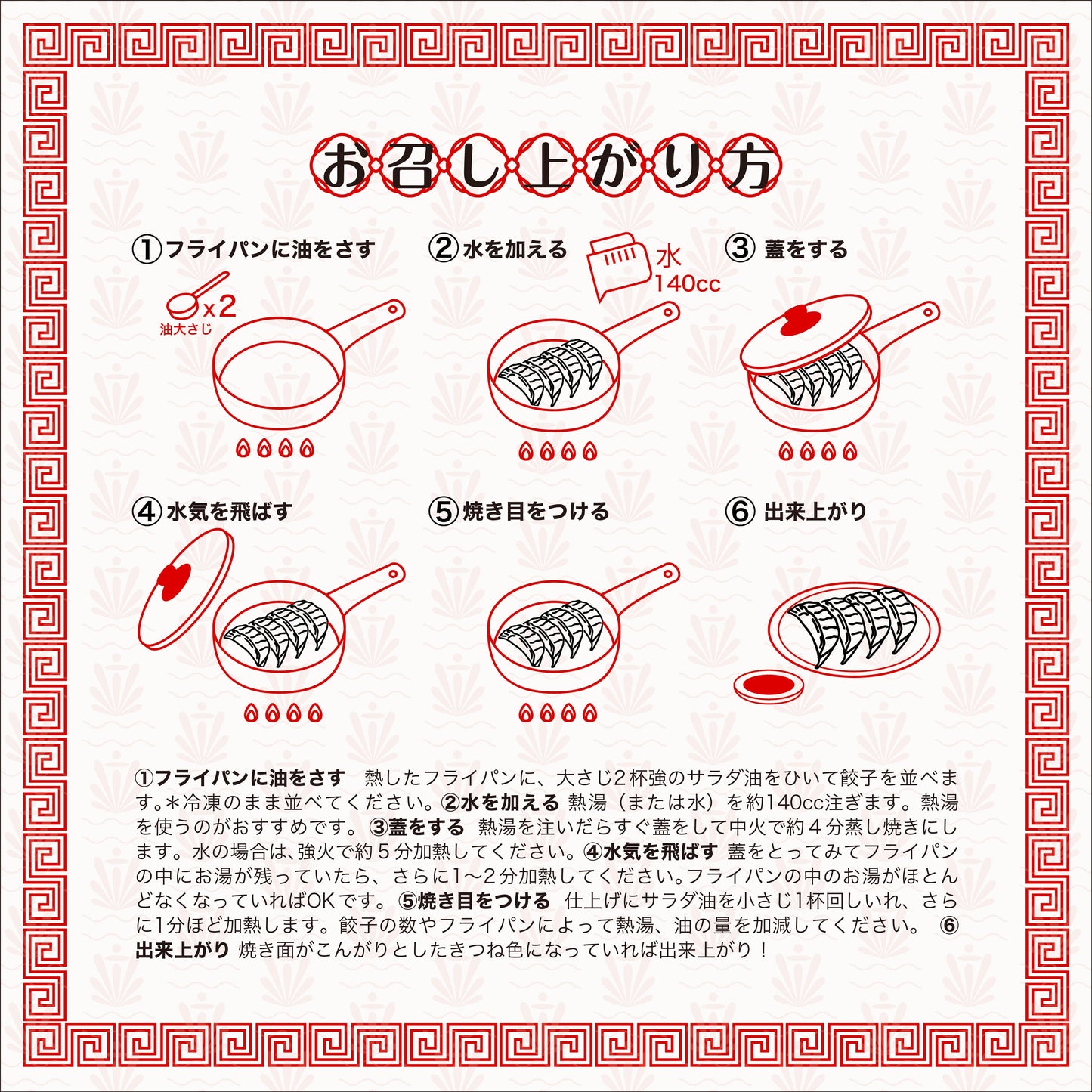 お召し上がり方

①フライパンに油をさす

x2
油大さじ

②水を加える

水
140cc

③ 蓋をする

④水気を飛ばす

⑤焼き目をつける

⑥ 出来上がり

①フライパンに油をさす　熱したフライパンに、大さじ2杯強のサラダ油をひいて餃子を並べます。＊冷凍のまま並べてください。②水を加える 熱湯（または水）を約140cc注ぎます。熱湯を使うのがおすすめです。 ③蓋をする 熱湯を注いだらすぐ蓋をして中火で約４分蒸し焼きにします。水の場合は、強火で約５分加熱してください。④水気を飛ばす 蓋をとってみてフライパンの中にお湯が残っていたら、さらに1〜2分加熱してください。フライパンの中のお湯がほとんどなくなっていればOKです。 ⑤焼き目をつける 仕上げにサラダ油を小さじ1杯回しいれ、さらに1分ほど加熱します。餃子の数やフライパンによって熱湯、油の量を加減してください。 ⑥出来上がり 焼き面がこんがりとしたきつね色になっていれば出来上がり！